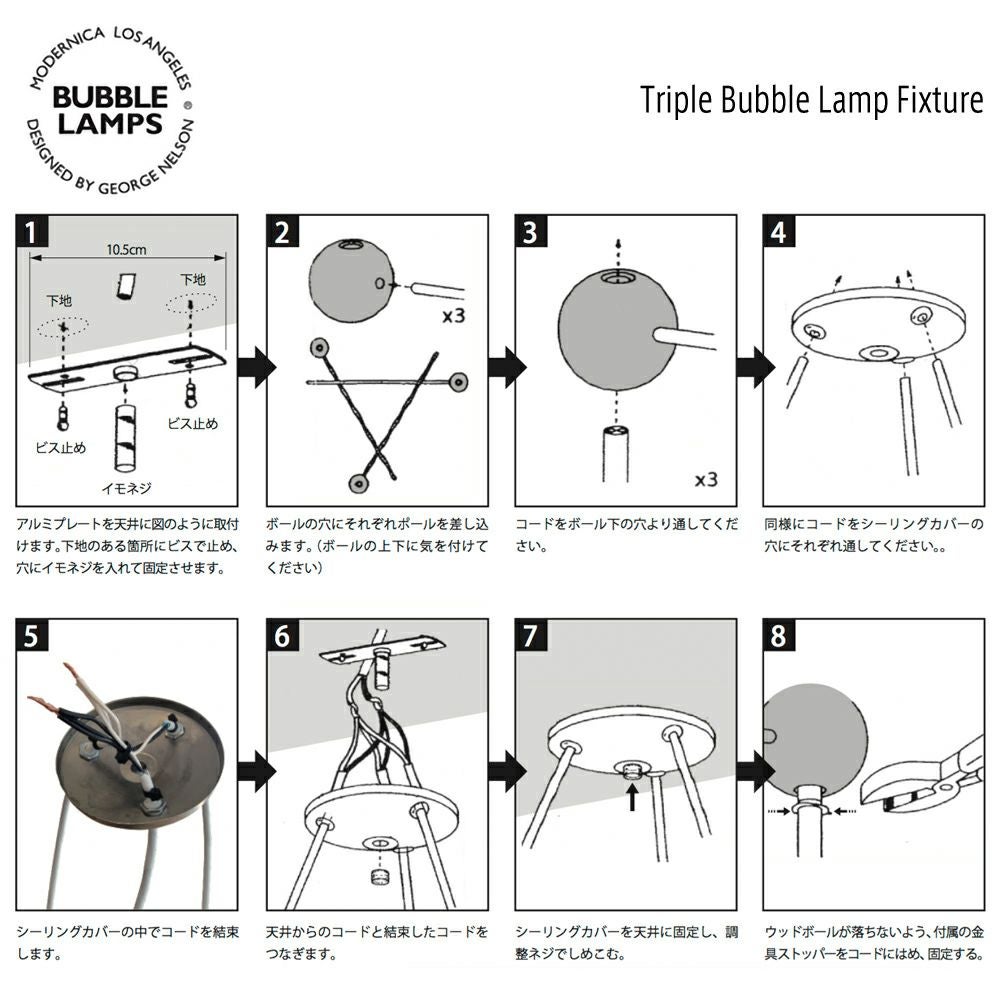 MODERNICA LOS ANGELES
BUBBLE LAMPS ®
DESIGNED BY GEORGE NELSON

Triple Bubble Lamp Fixture

1
10.5cm
下地
下地
ビス止め
ビス止め
イモネジ

アルミプレートを天井に図のように取付けます。下地のある箇所にビスで止め、穴にイモネジを入れて固定させます。

2
x3

ボールの穴にそれぞれポールを差し込みます。（ボールの上下に気を付けてください）

3
x3

コードをボール下の穴より通してください。

4

同様にコードをシーリングカバーの穴にそれぞれ通してください。。

5

シーリングカバーの中でコードを結束します。

6

天井からのコードと結束したコードをつなぎます。

7

シーリングカバーを天井に固定し、調整ネジでしめこむ。

8

ウッドボールが落ちないよう、付属の金具ストッパーをコードにはめ、固定する。